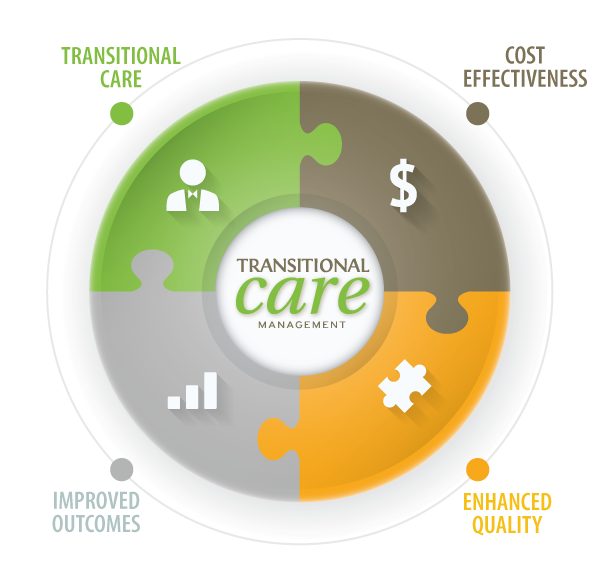 TRANSITIONAL CARE

COST EFFECTIVENESS

$

TRANSITIONAL
care
MANAGEMENT

IMPROVED OUTCOMES

ENHANCED QUALITY